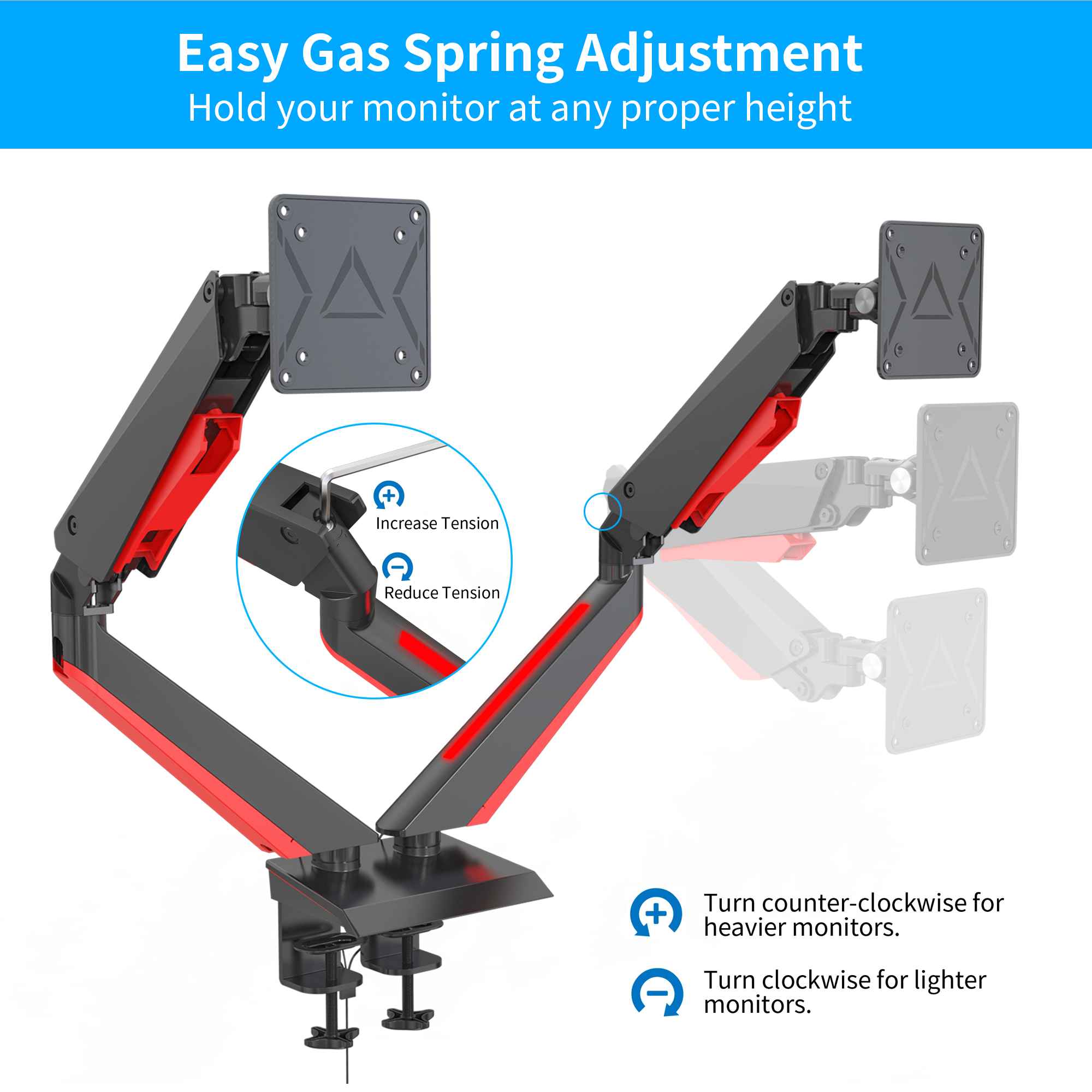 Easy Gas Spring Adjustment
Hold your monitor at any proper height

Increase Tension

Reduce Tension

Turn counter-clockwise for heavier monitors.

Turn clockwise for lighter monitors.